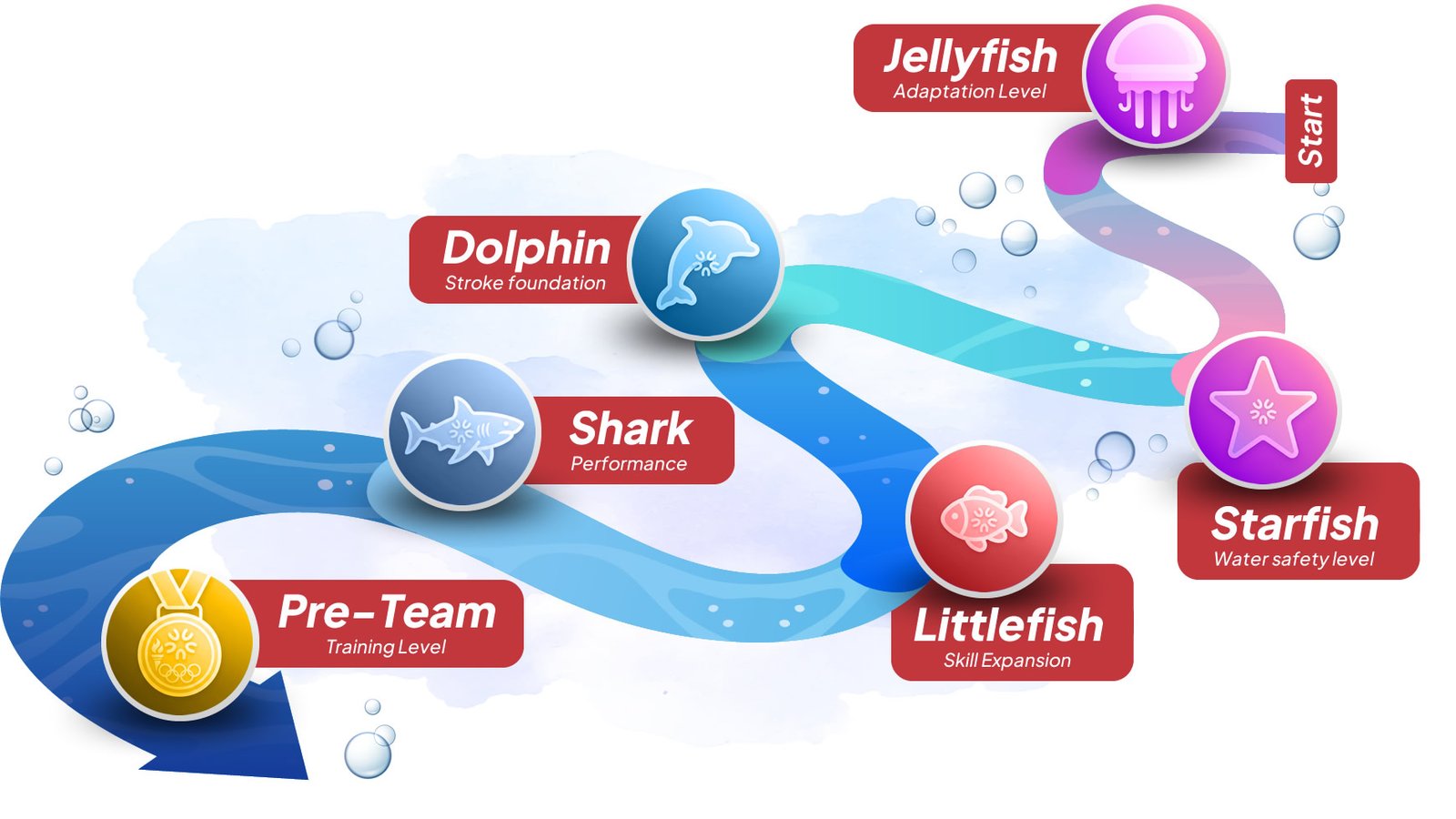 Start

Jellyfish
Adaptation Level

Starfish
Water safety level

Littlefish
Skill Expansion

Dolphin
Stroke foundation

Shark
Performance

Pre-Team
Training Level