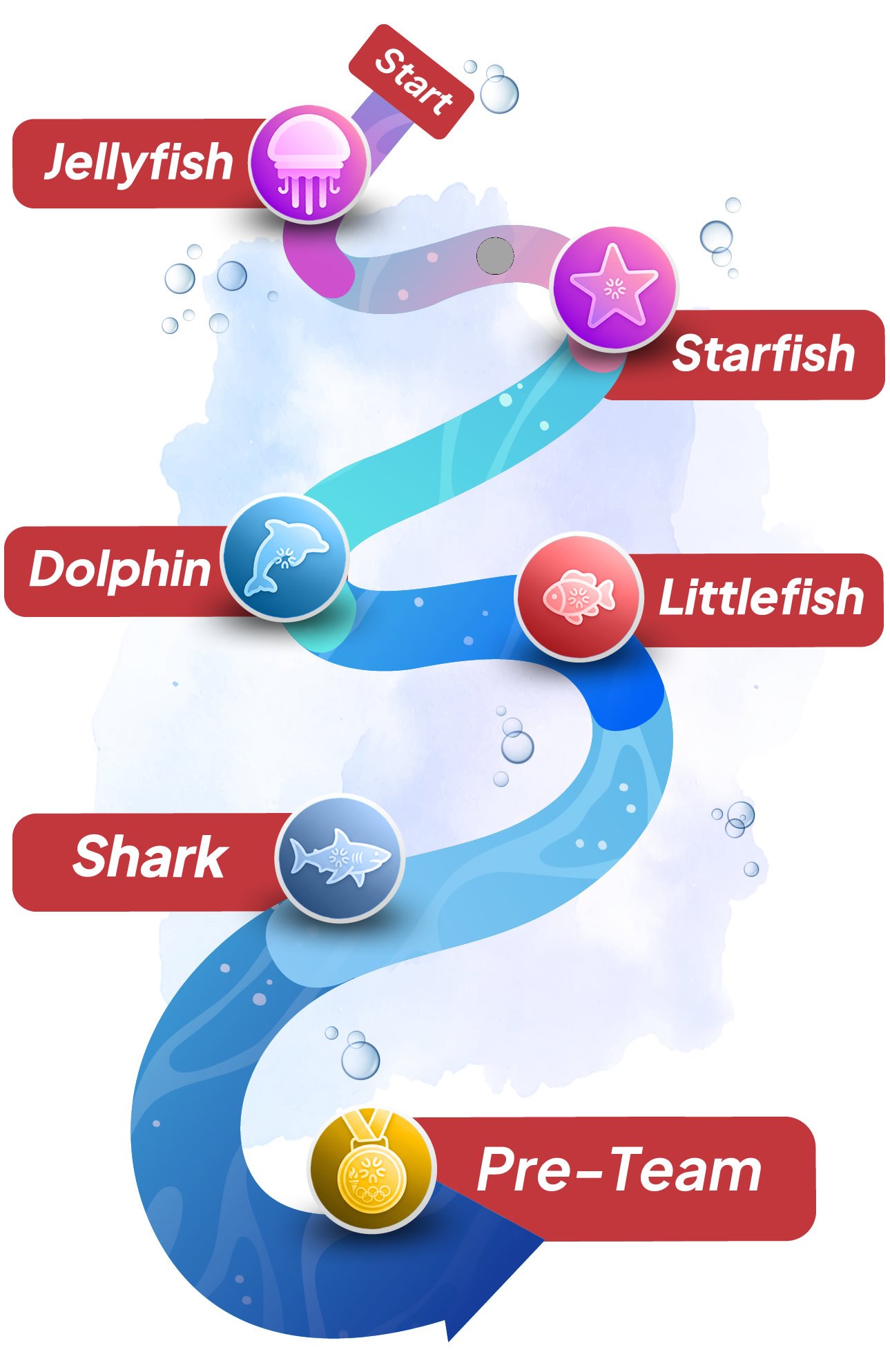 Start

Jellyfish

Starfish

Dolphin

Littlefish

Shark

Pre-Team